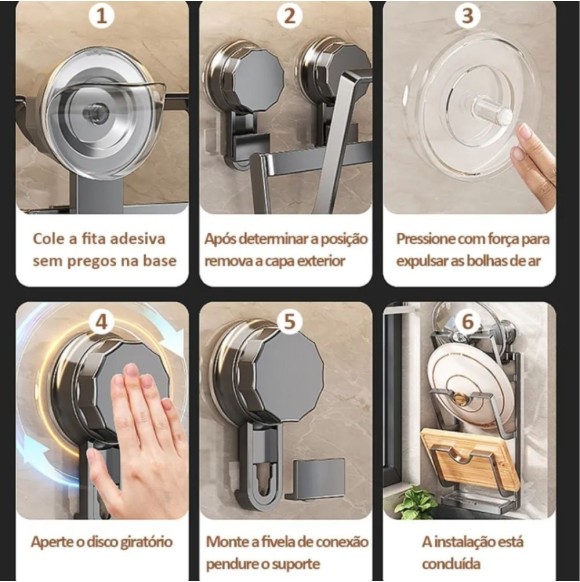 1

Cole a fita adesiva sem pregos na base

2

Após determinar a posição remova a capa exterior

3

Pressione com força para expulsar as bolhas de ar

4

Aperte o disco giratório

5

Monte a fivela de conexão pendure o suporte

6

A instalação está concluída